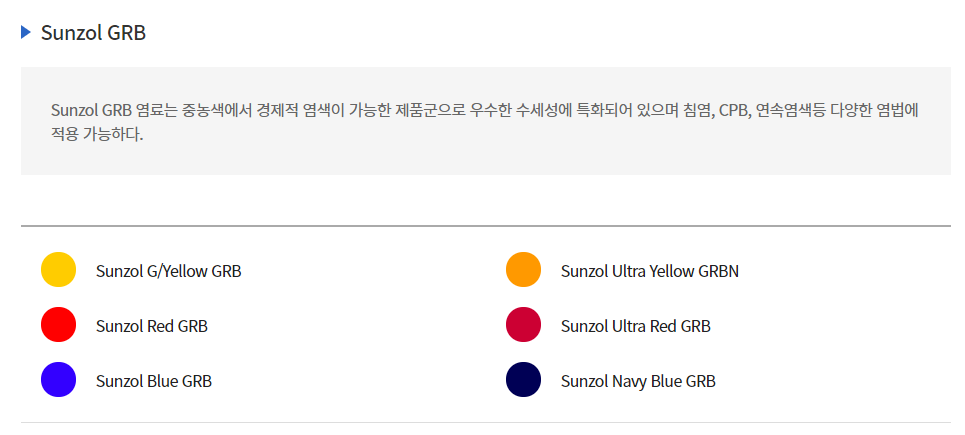 Sunzol GRB

Sunzol GRB 염료는 중농색에서 경제적 염색이 가능한 제품군으로 우수한 수세성에 특화되어 있으며 침염, CPB, 연속염색등 다양한 염법에 적용 가능하다.

Sunzol G/Yellow GRB

Sunzol Red GRB

Sunzol Blue GRB

Sunzol Ultra Yellow GRBN

Sunzol Ultra Red GRB

Sunzol Navy Blue GRB